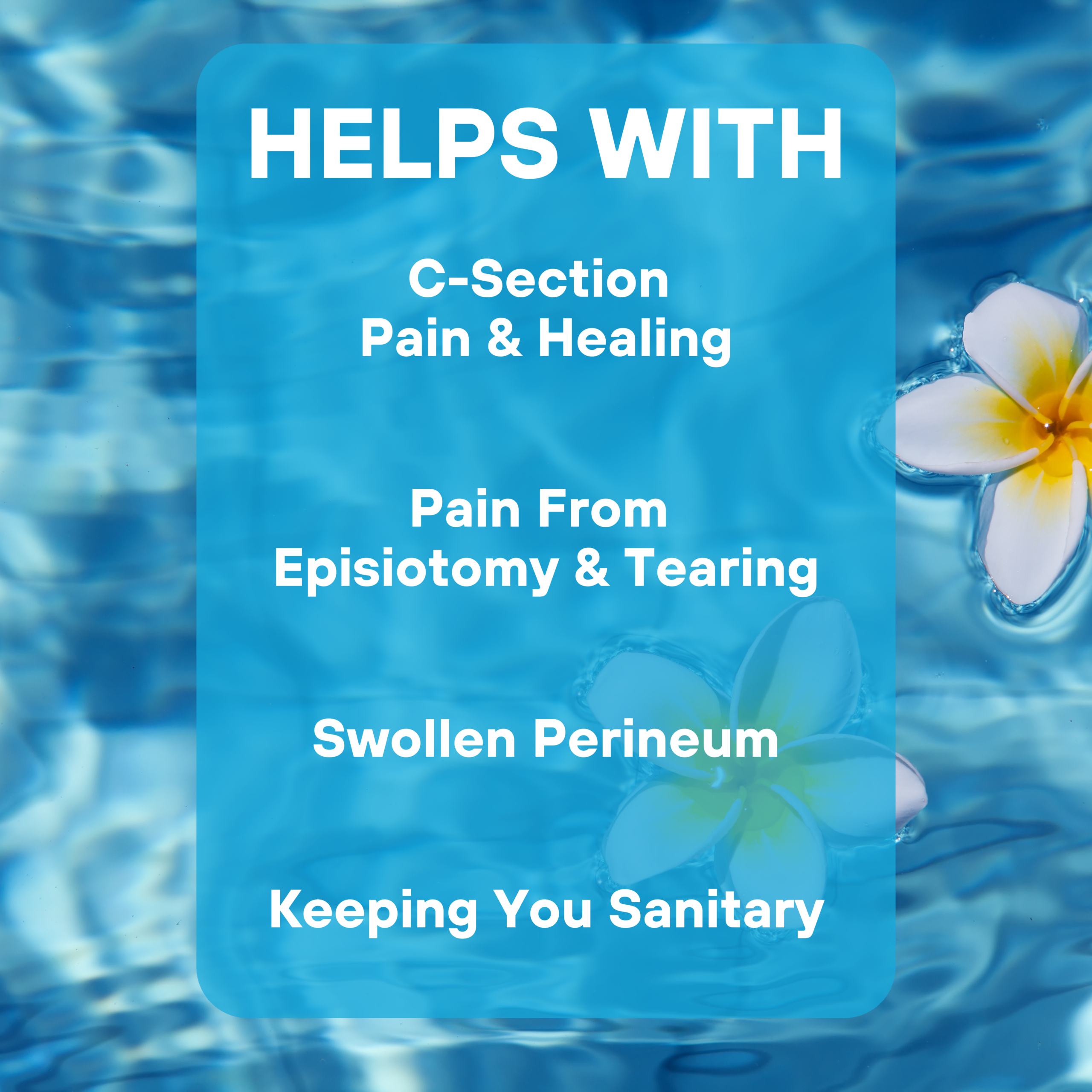 HELPS WITH

C-Section
Pain & Healing

Pain From
Episiotomy & Tearing

Swollen Perineum

Keeping You Sanitary