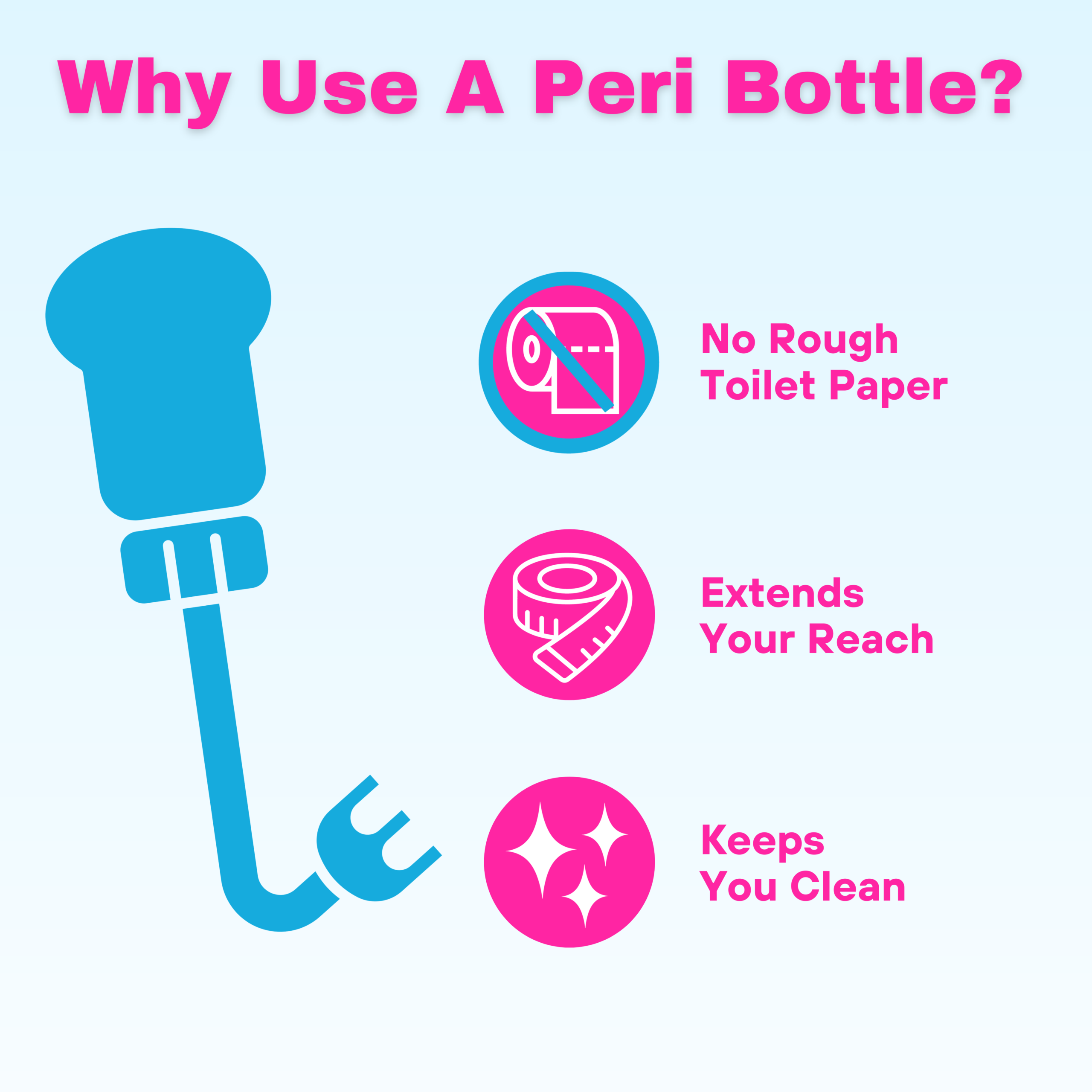 Why Use A Peri Bottle?

No Rough Toilet Paper

Extends Your Reach

Keeps You Clean